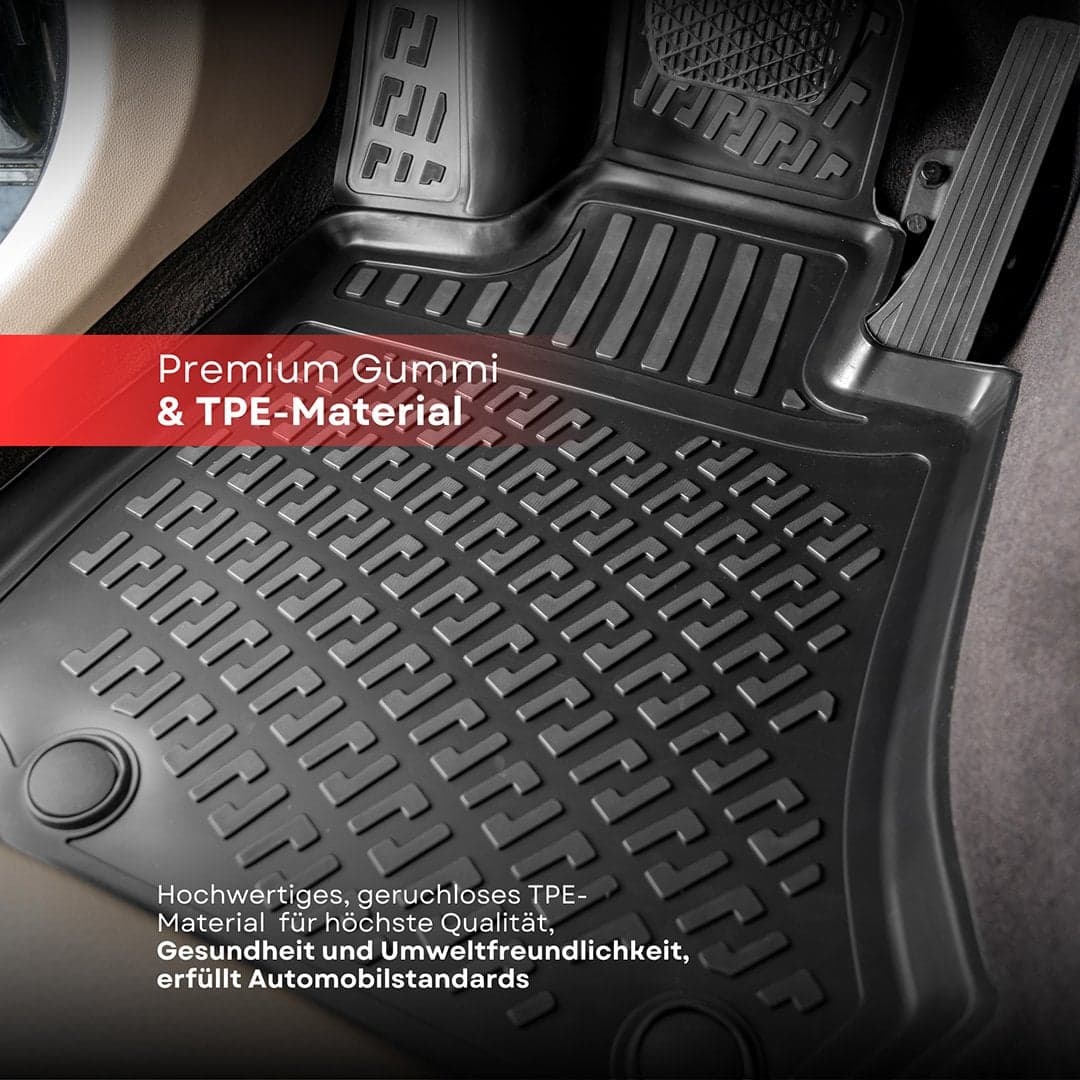 Premium Gummi
& TPE-Material

Hochwertiges, geruchloses TPE-Material für höchste Qualität, Gesundheit und Umweltfreundlichkeit, erfüllt Automobilstandards